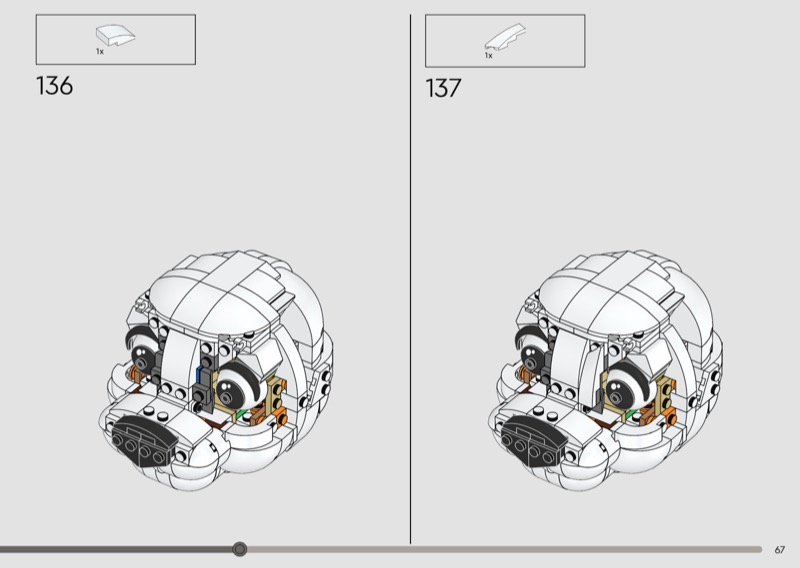 1x

136

1x

137

67