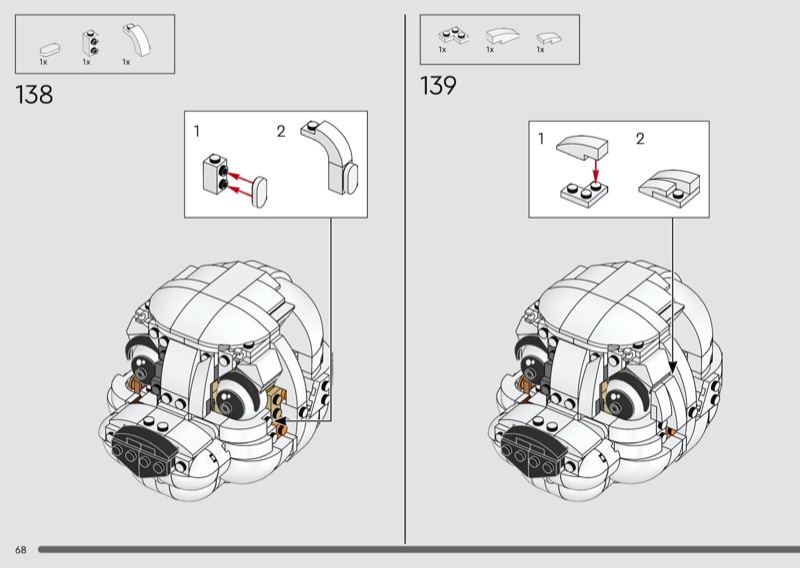 1x 1x 1x

138

1 2

1x 1x 1x

139

1 2

68