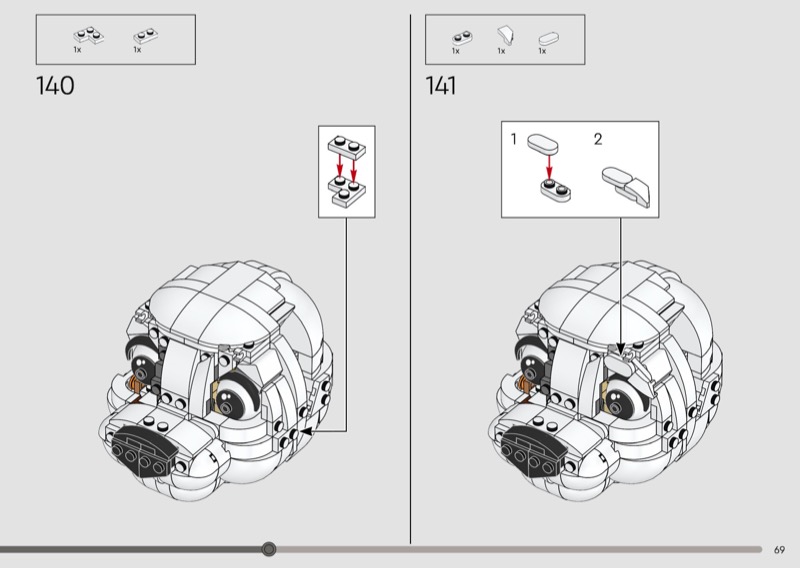 1x 1x

140

1x 1x 1x

141

1

2

69