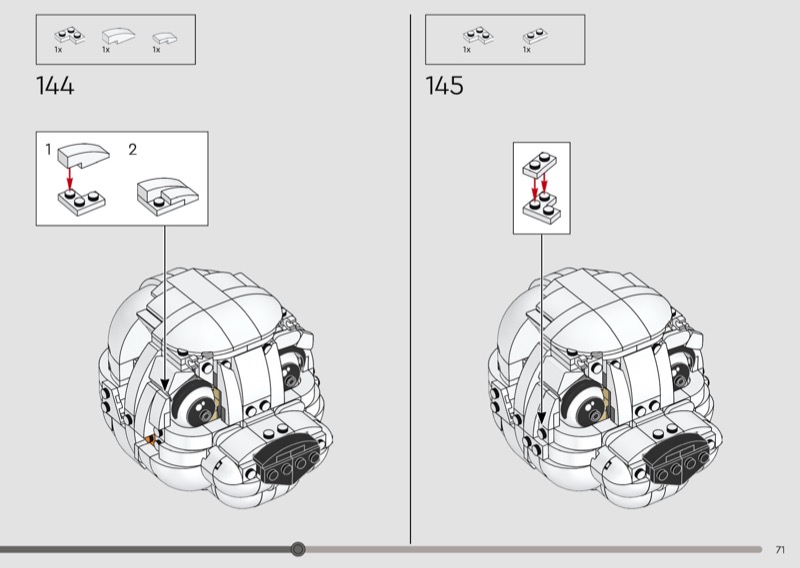 1x 1x 1x

144

1 2

1x 1x

145

71