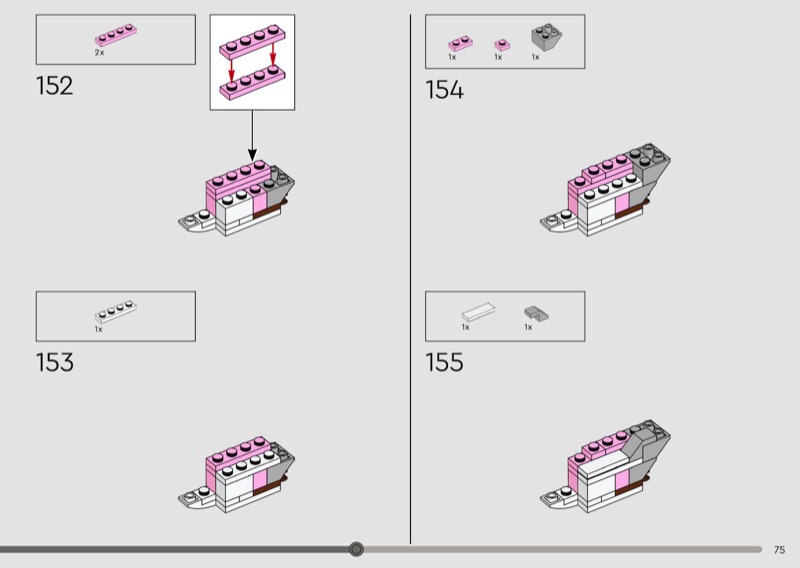 2x

152

1x

153

1x 1x 1x

154

1x 1x

155

75