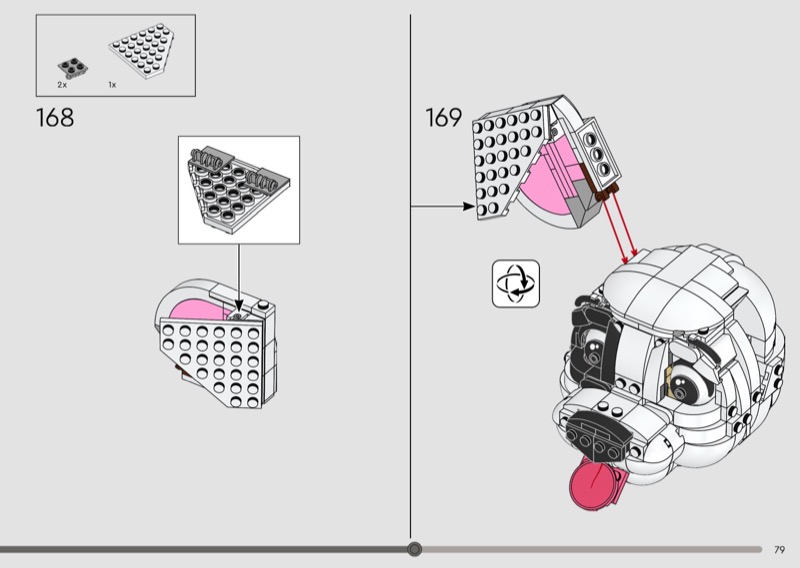 2x
1x
168
169
79