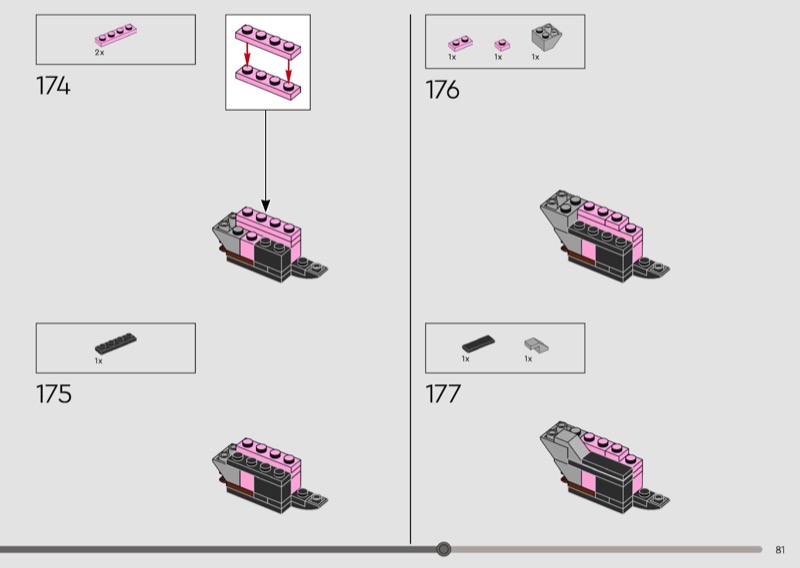 2x

174

1x

175

1x 1x 1x

176

1x 1x

177

81