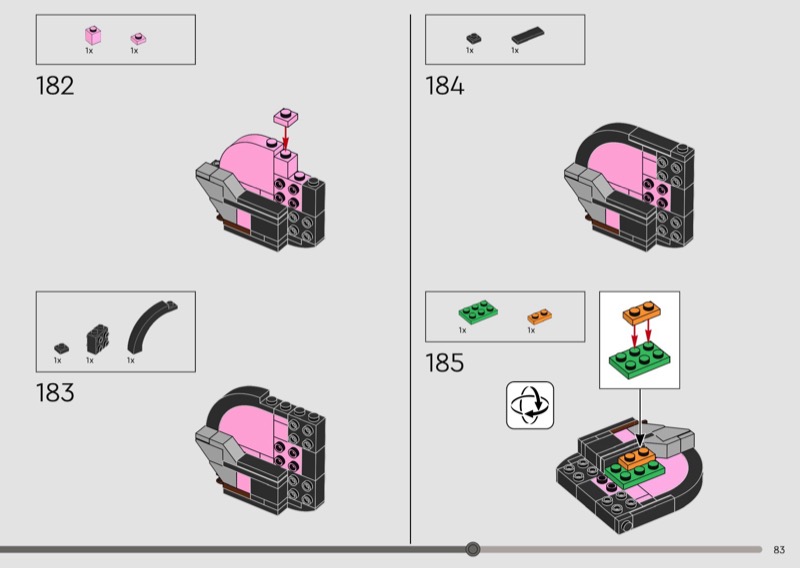 1x 1x

182

1x 1x 1x

183

1x 1x

184

1x 1x

185

83