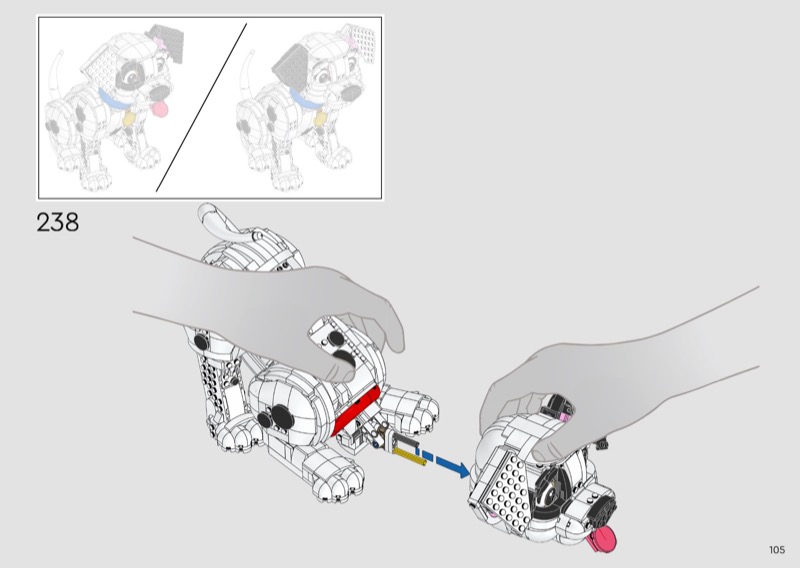 238

105