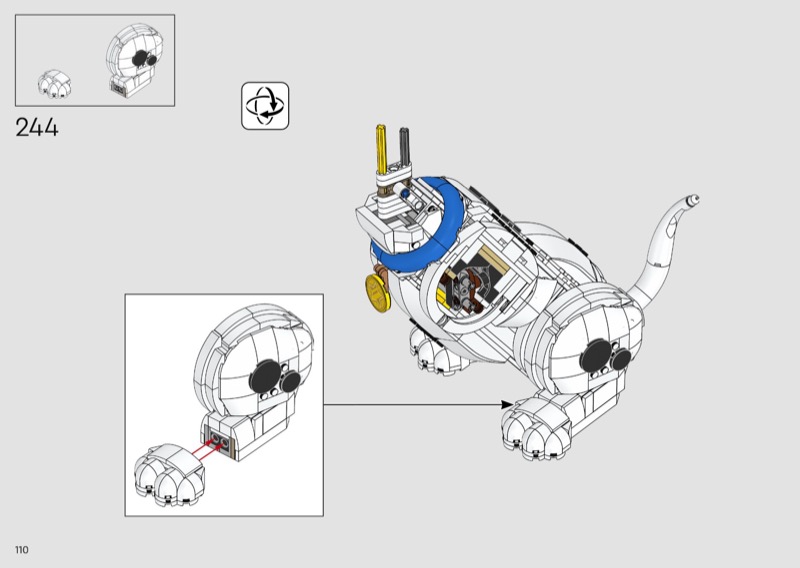 244

110