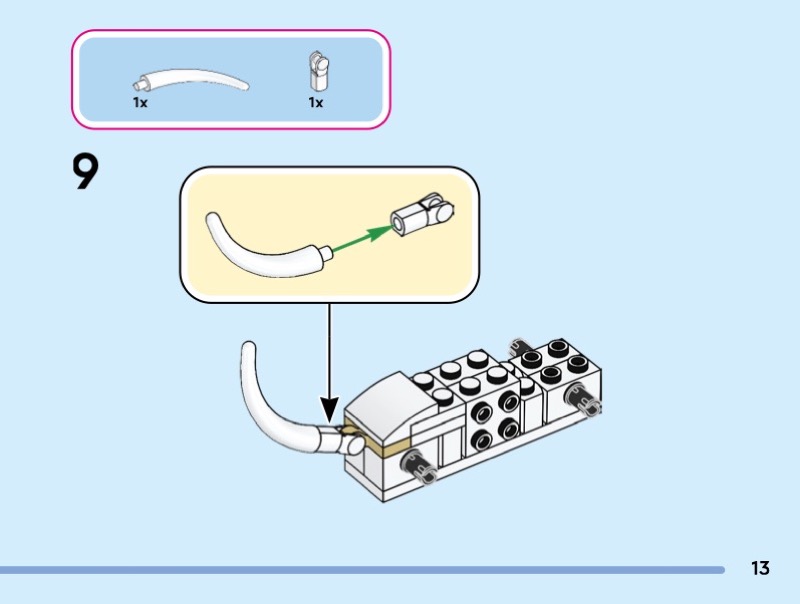 1x
1x

9

13