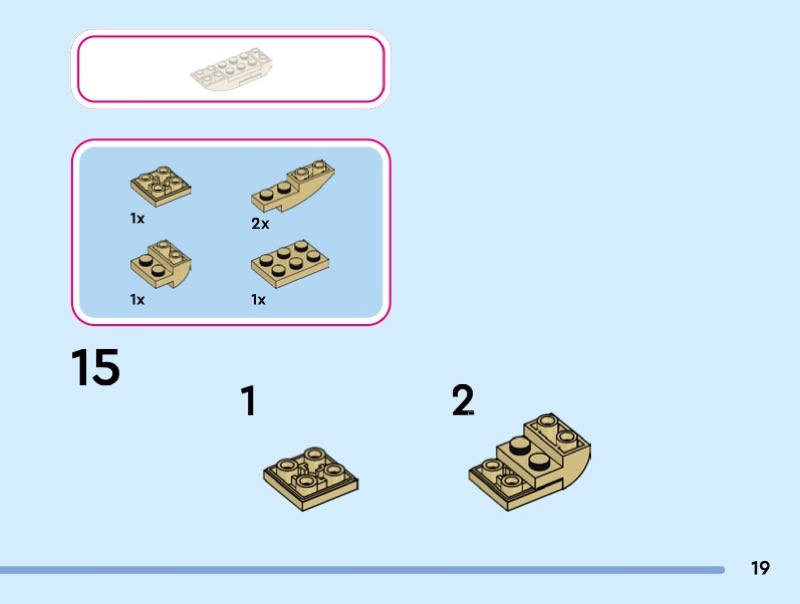 1x

2x

1x

1x

15

1

2

19