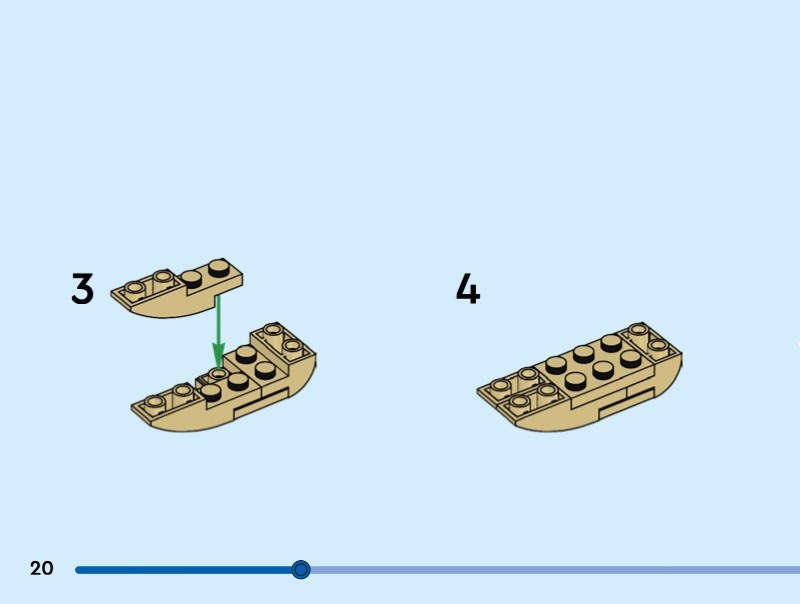 3

4

20