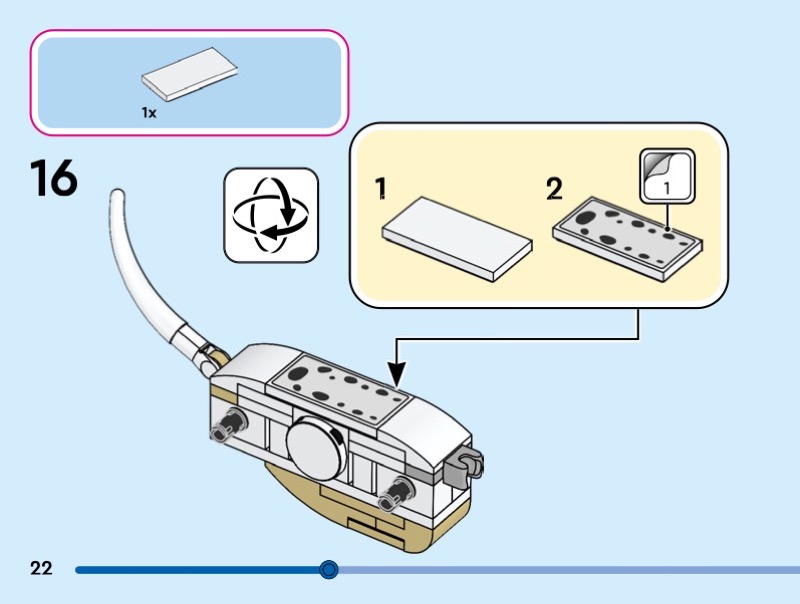 1x

16

1

2

1

22