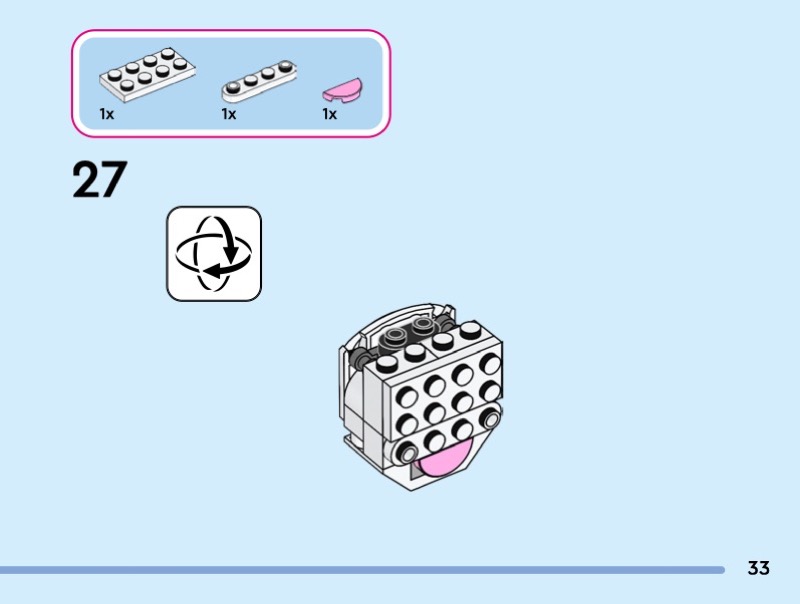 1x
1x
1x

27

33