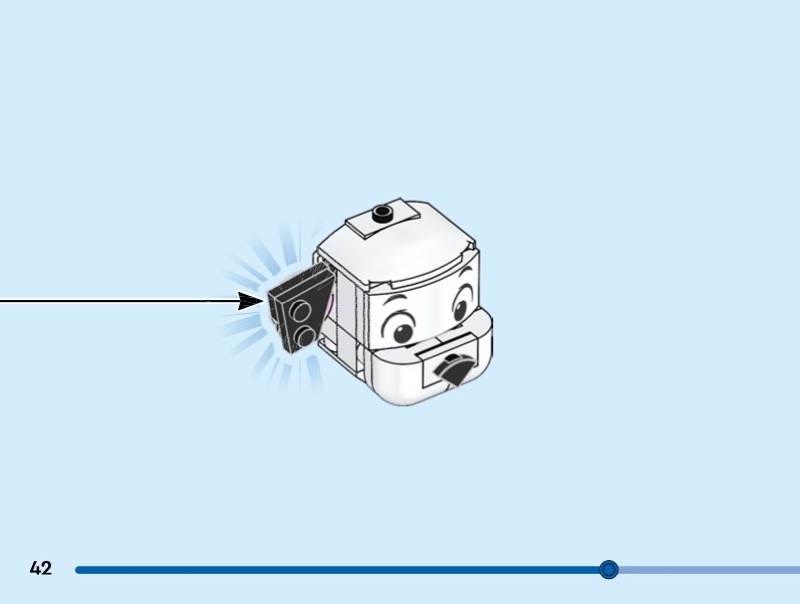 42