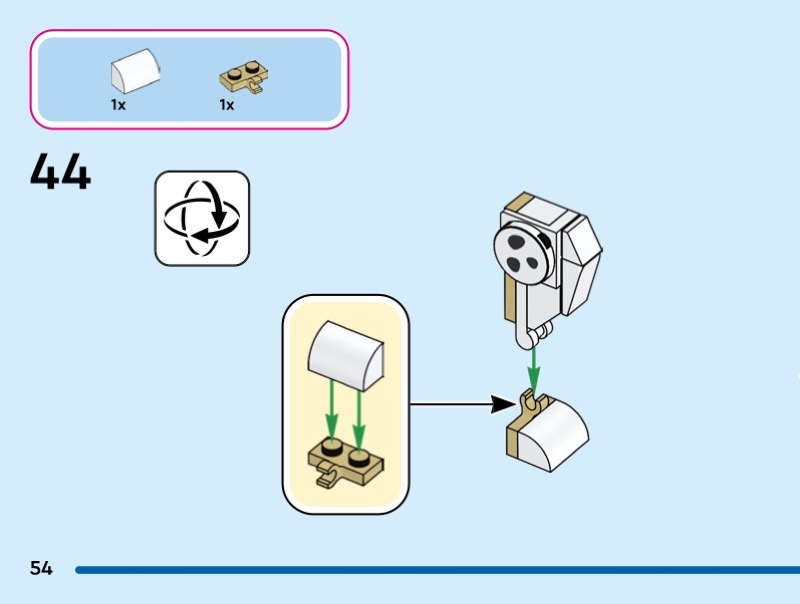 1x
1x

44

54