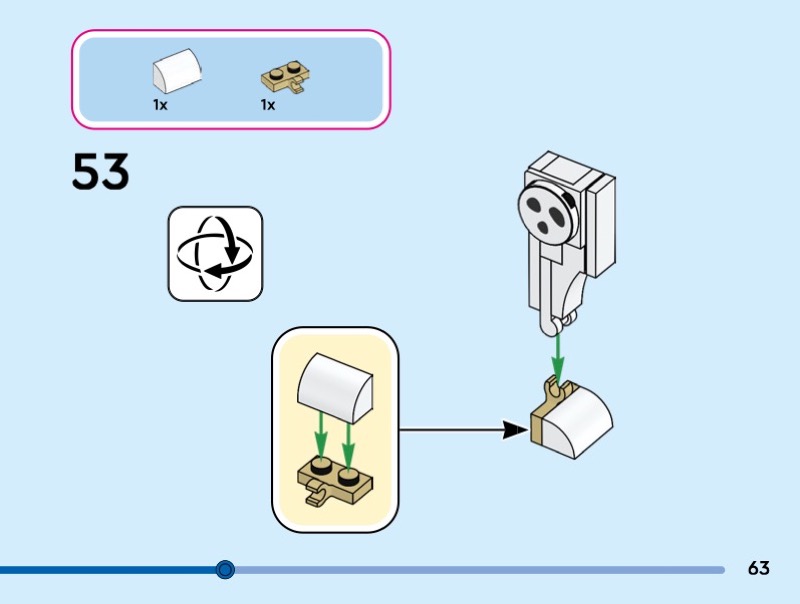 1x
1x

53

63