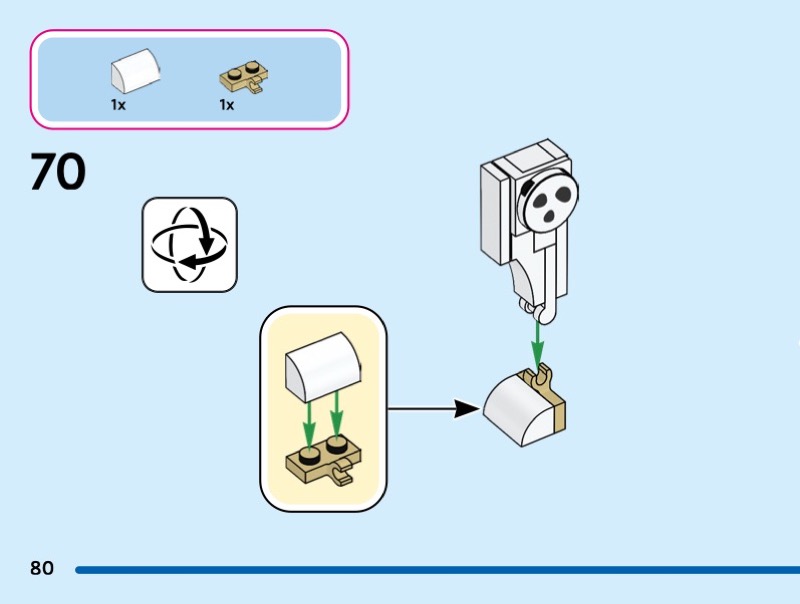 1x
1x

70

80