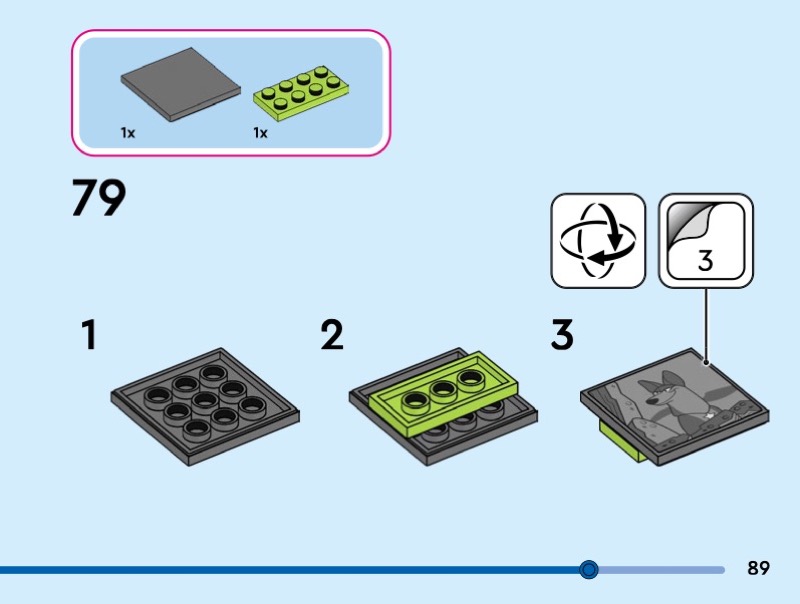 1x
1x

79

3

1

2

3

89