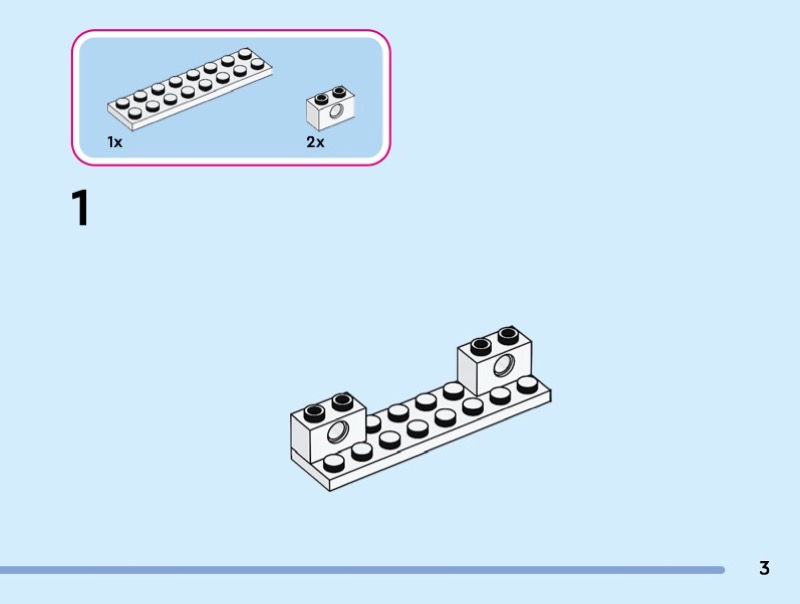 1x

2x

1

3