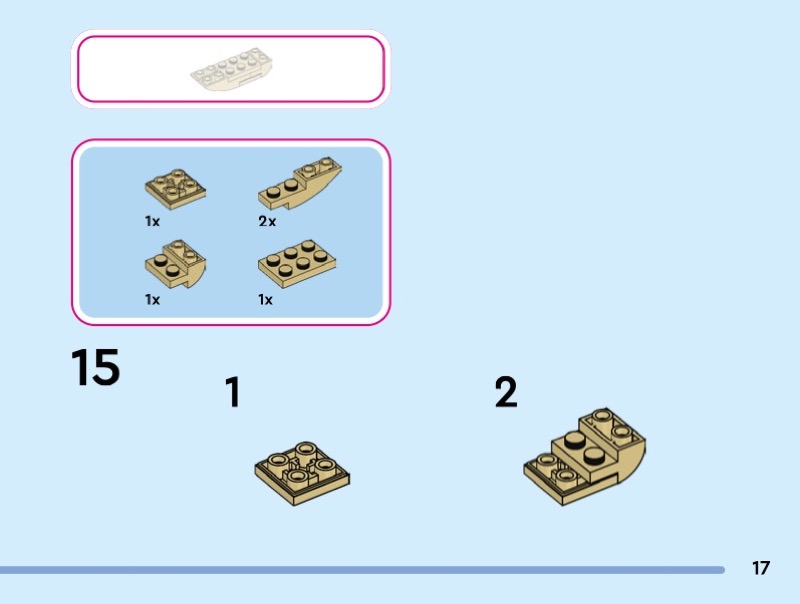 1x

2x

1x

1x

15

1

2

17