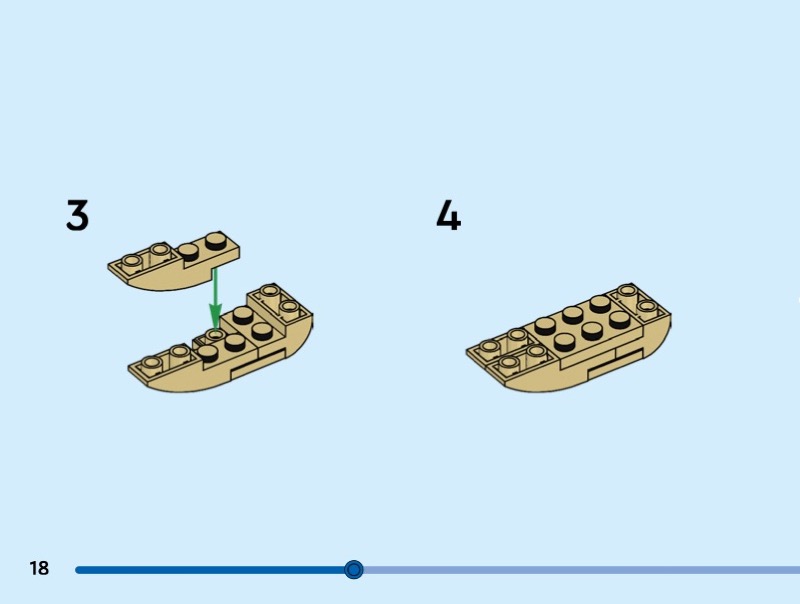 3

4

18