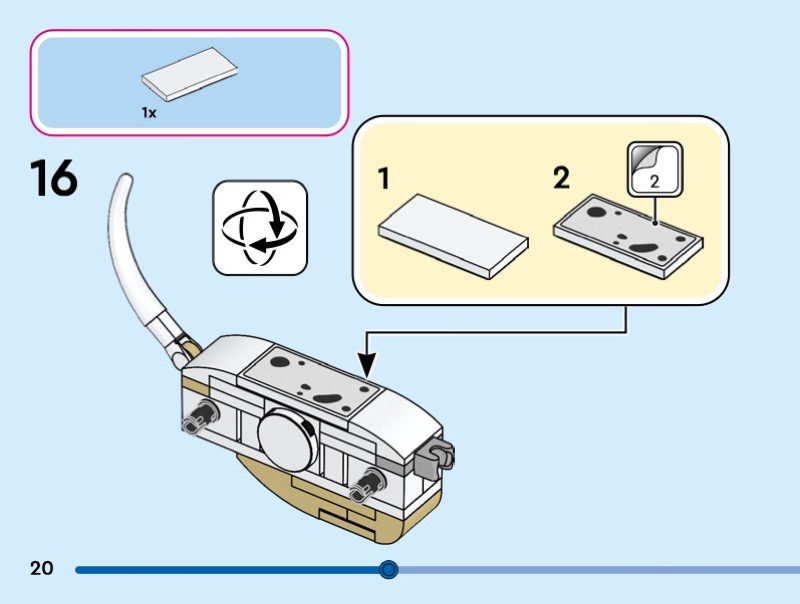 1x

16

1

2

2

20