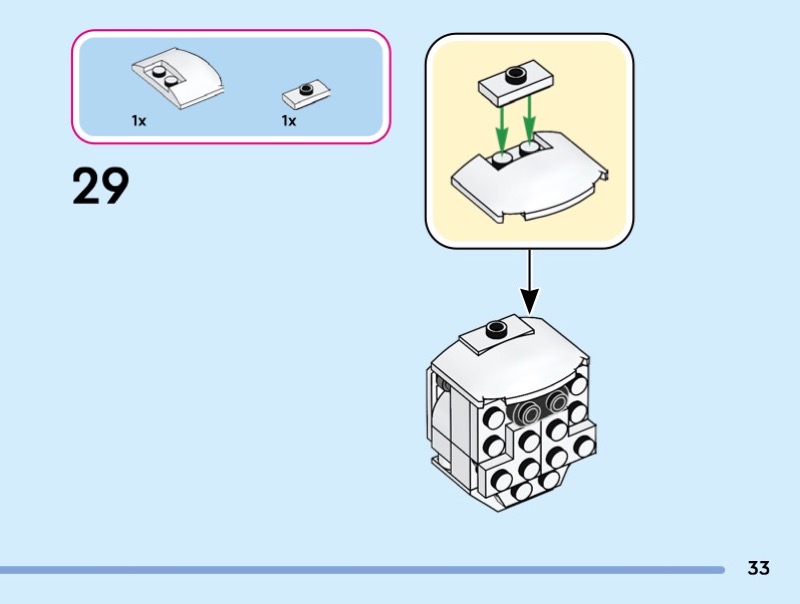 1x
1x

29

33