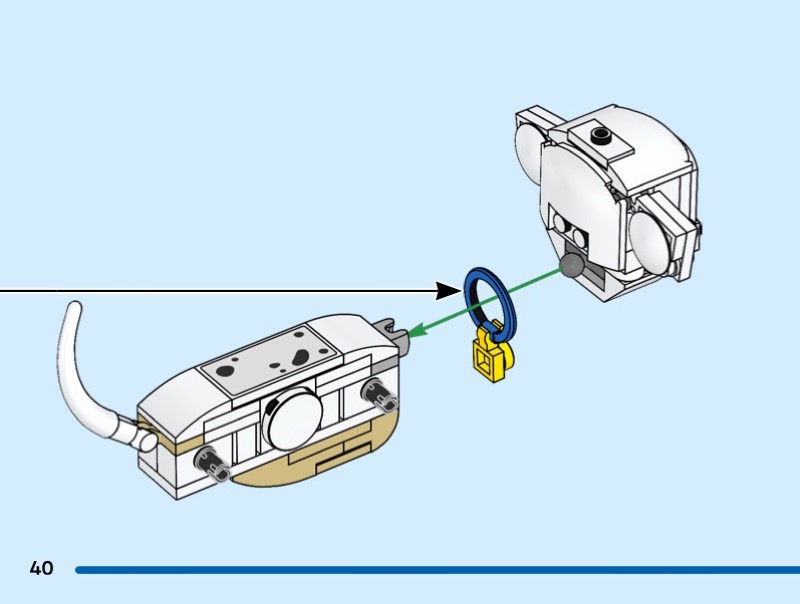 40