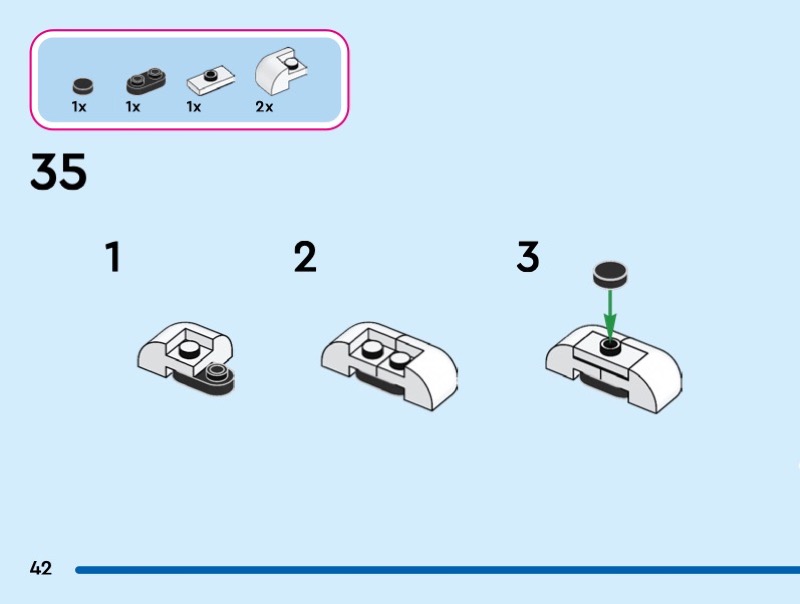 1x 1x 1x 2x

35

1

2

3

42