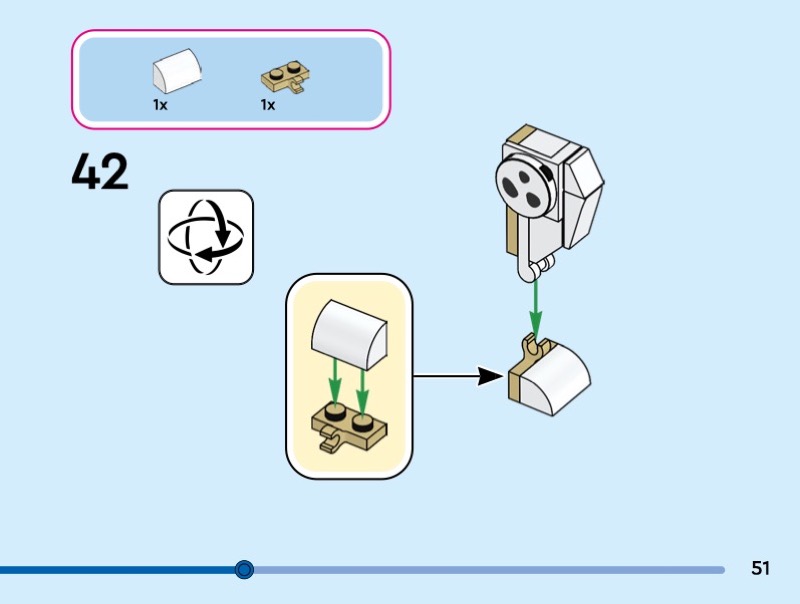 1x
1x

42

51