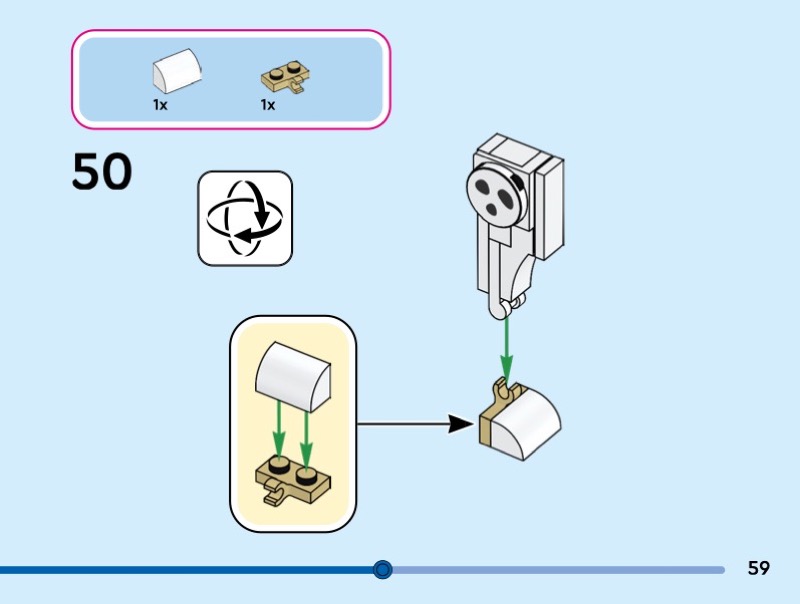 1x
1x

50

59