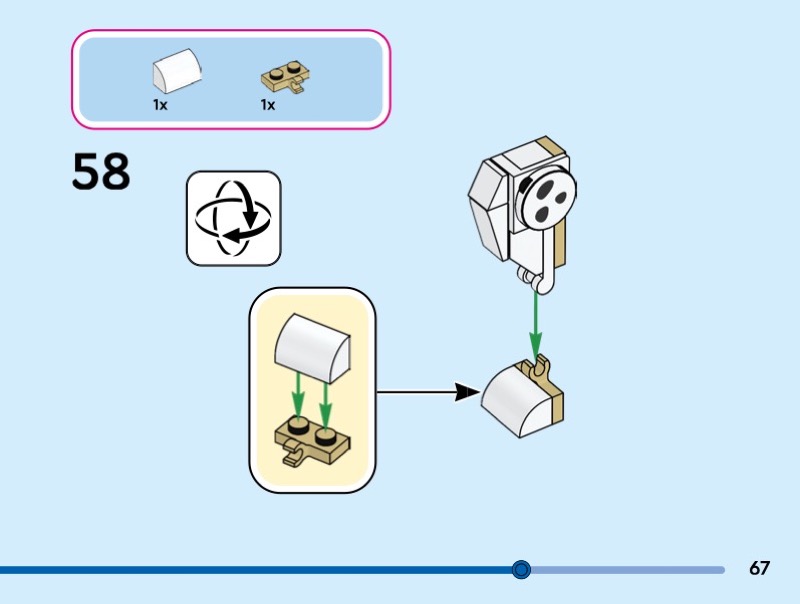 1x 1x

58

67