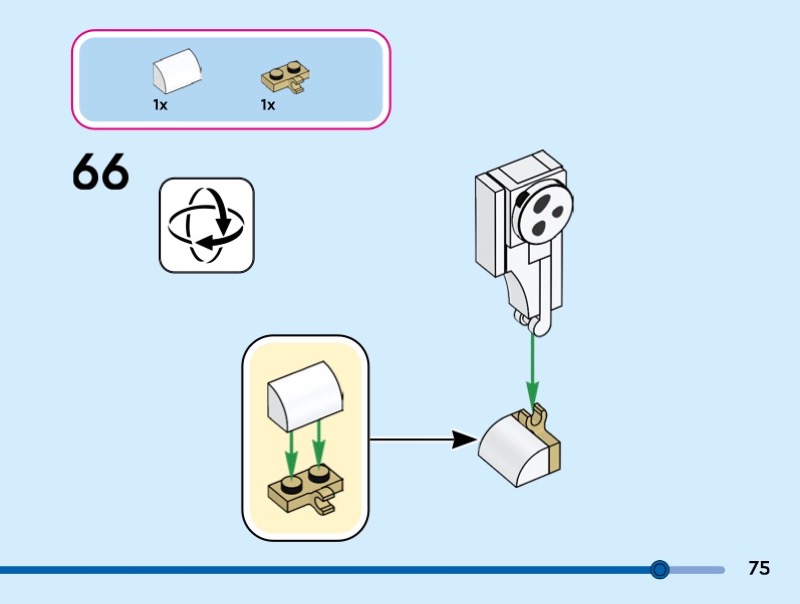 1x
1x

66

75