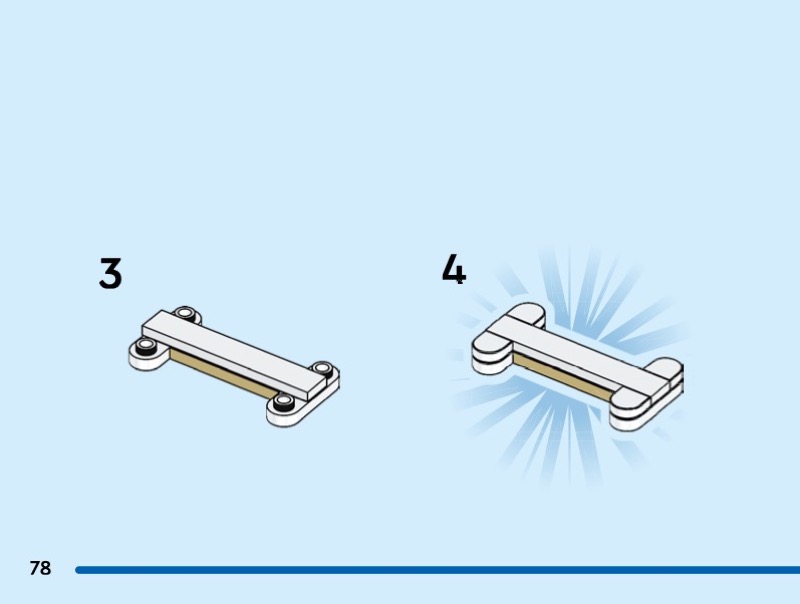 3

4

78