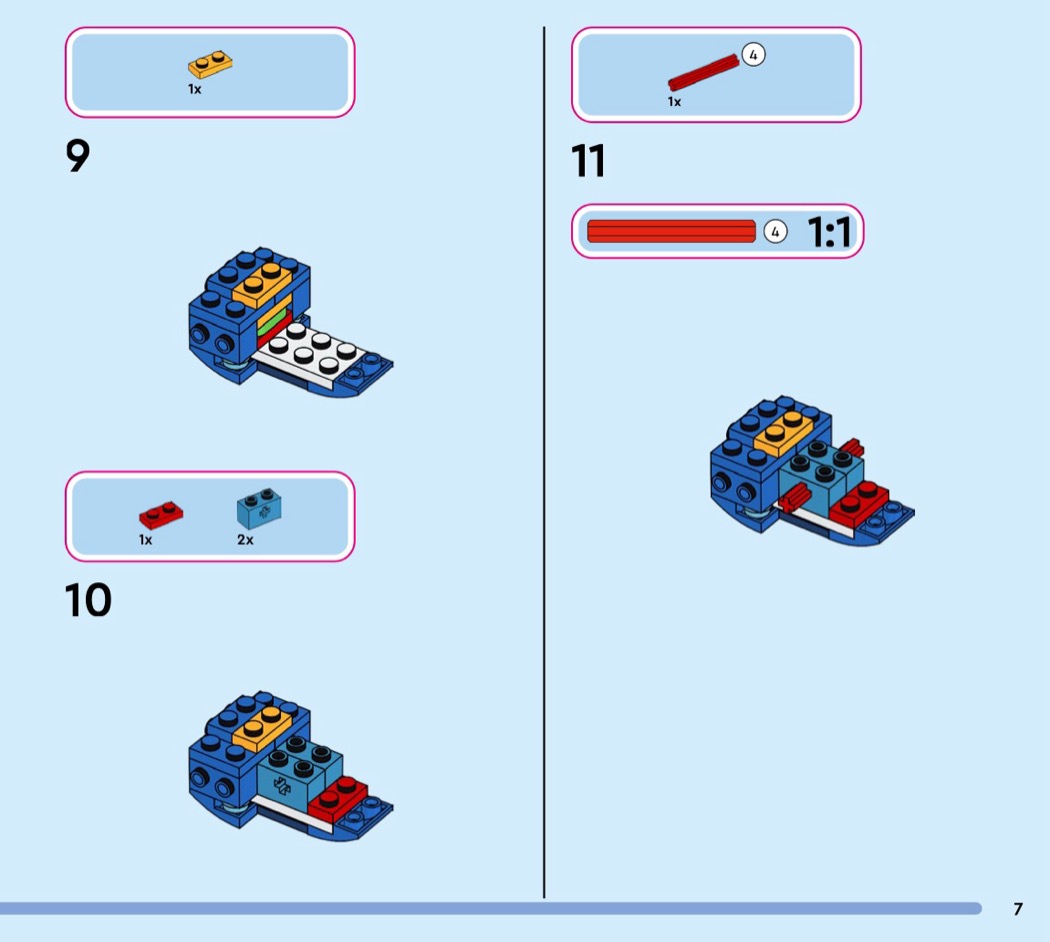 1x

9

1x 2x

10

4
1x

11

4 1:1

7