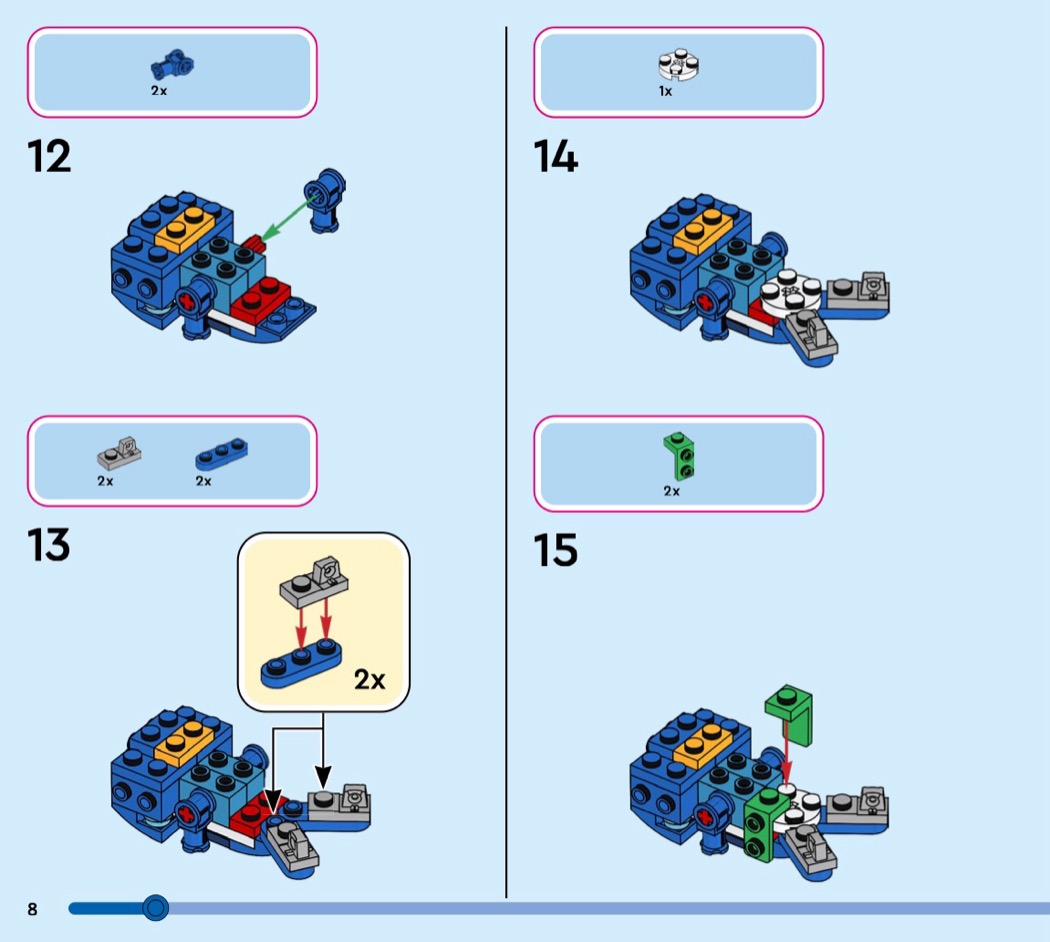 2x

12

2x 2x

13

2x

1x

14

2x

15

8