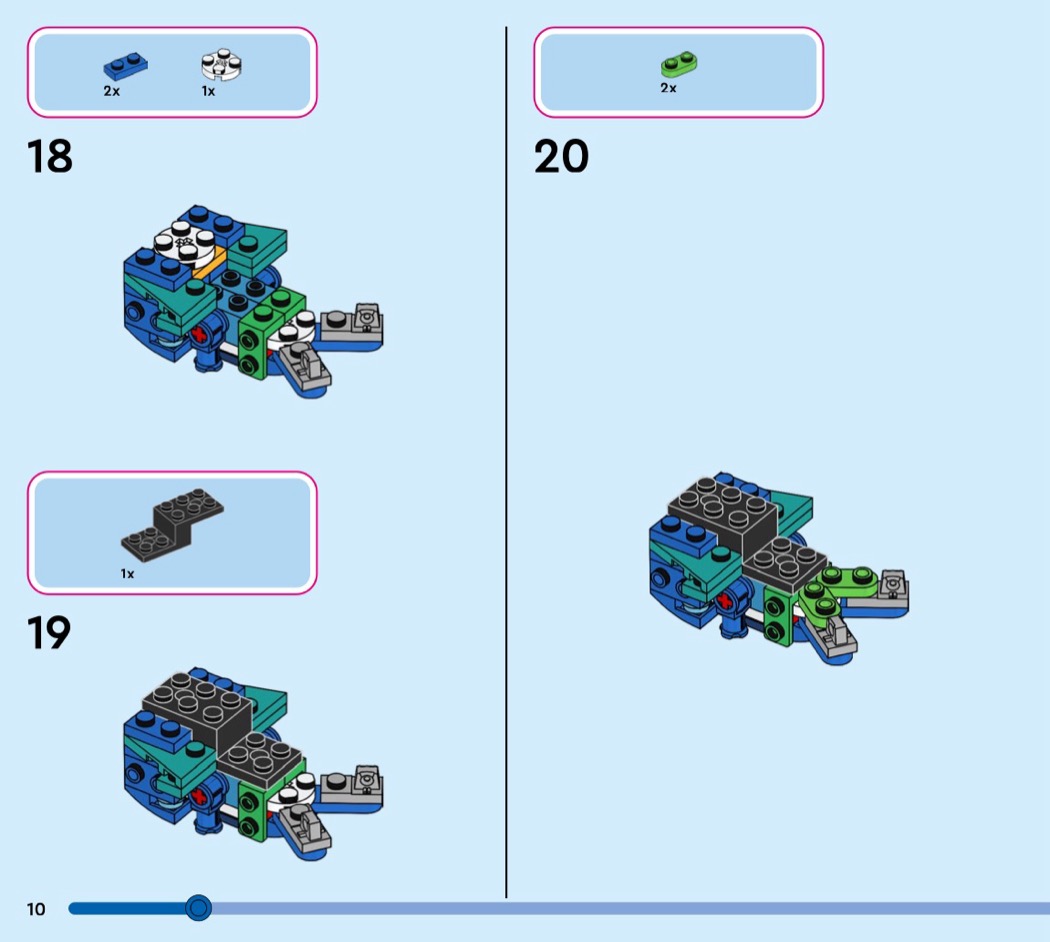 2x 1x

18

1x

19

2x

20

10