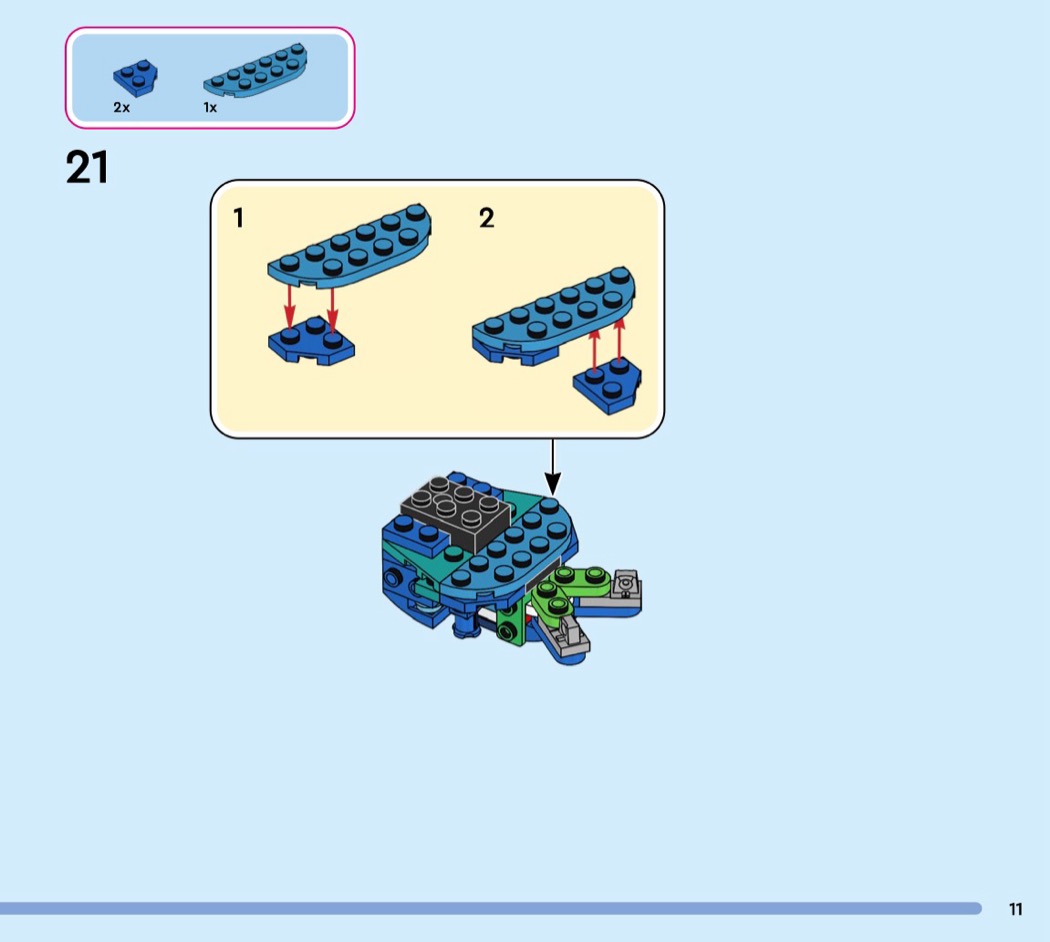 2x 1x

21

1

2

11