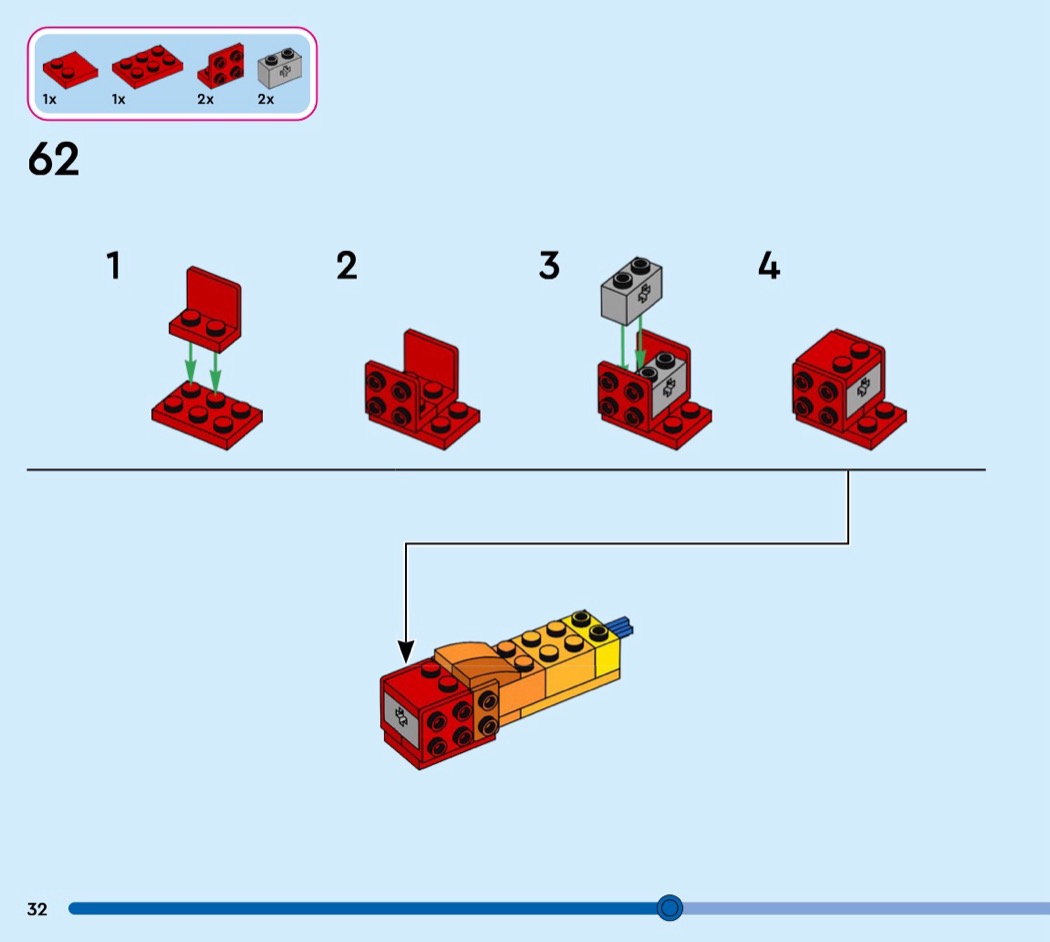 1x 1x 2x 2x

62

1

2

3

4

32