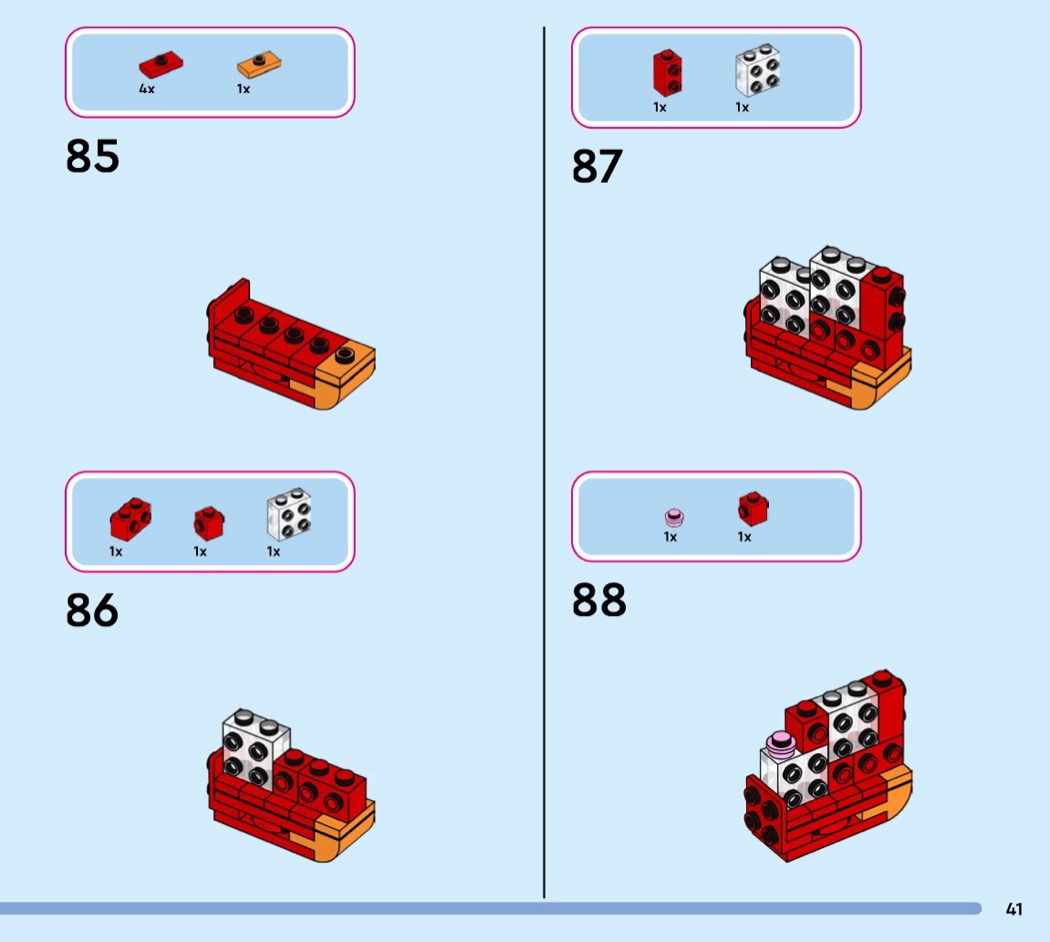 4x 1x

85

1x 1x 1x

86

1x 1x

87

1x 1x

88

41