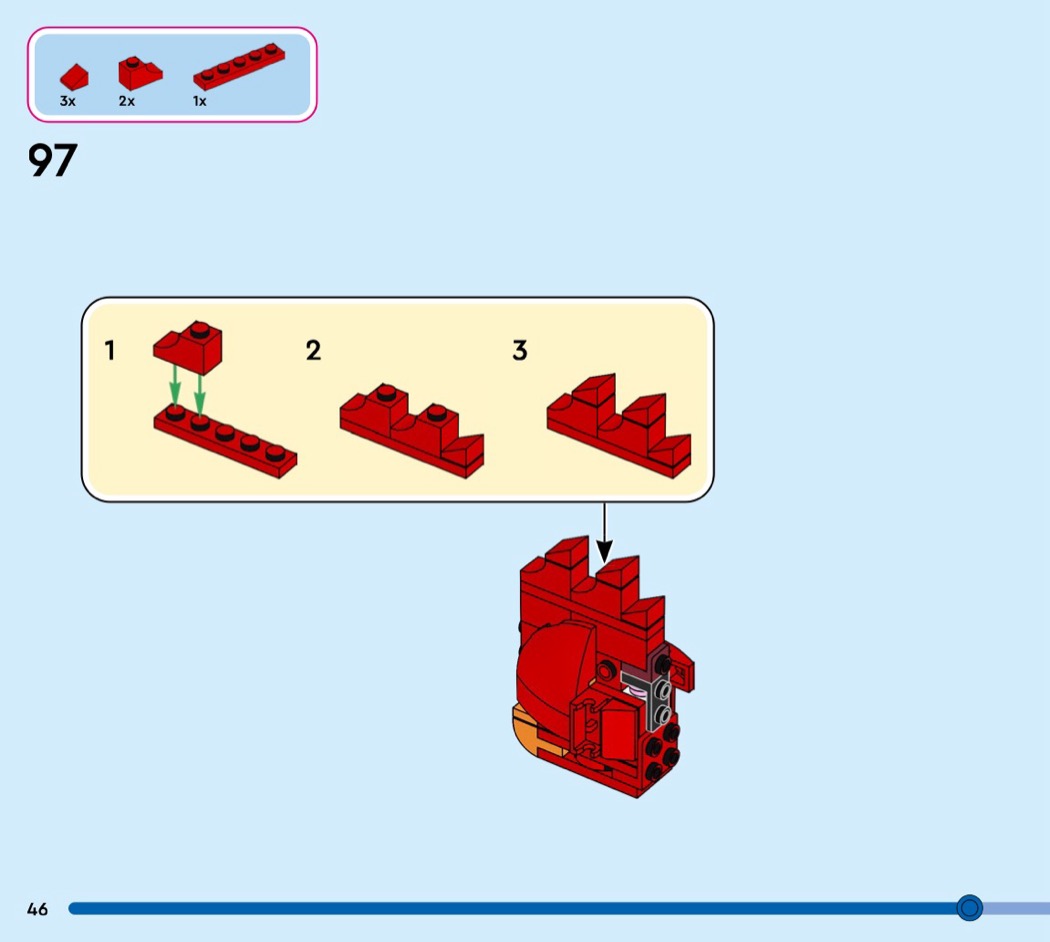 3x 2x 1x

97

1

2

3

46