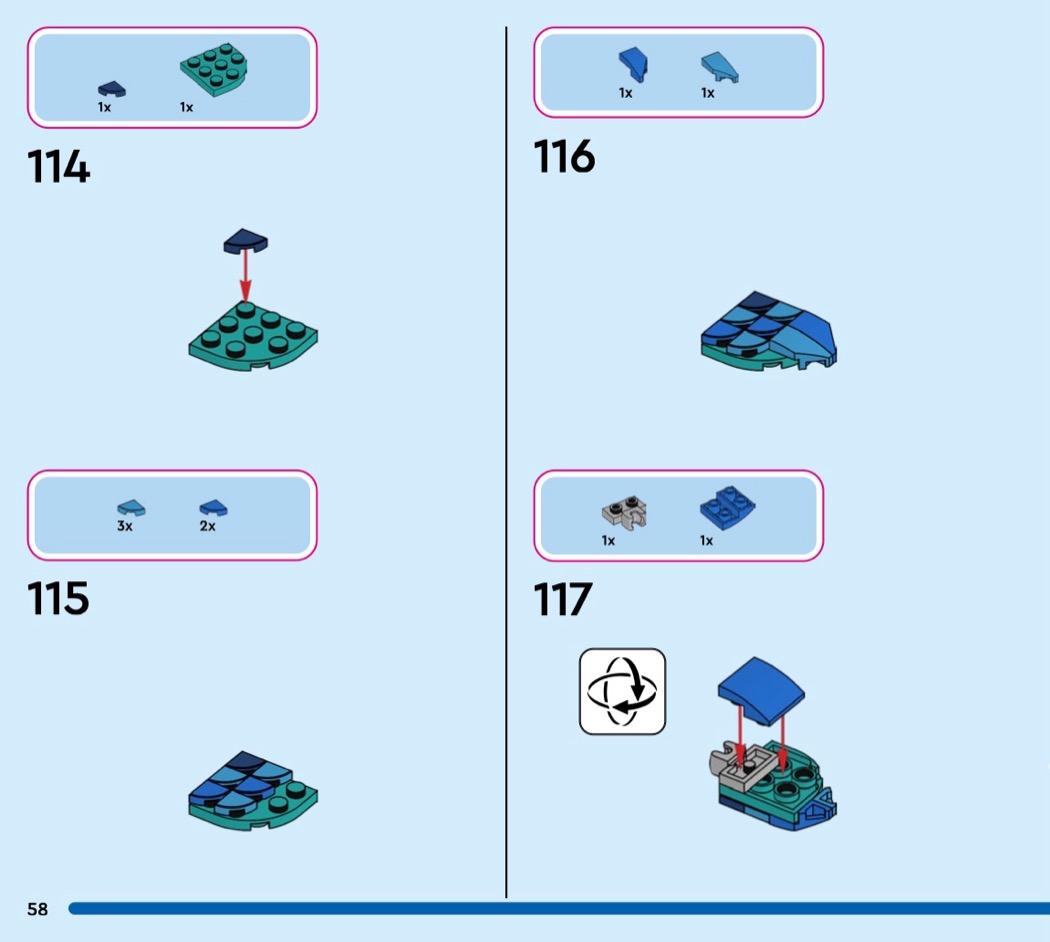 1x 1x

114

3x 2x

115

1x 1x

116

1x 1x

117

58