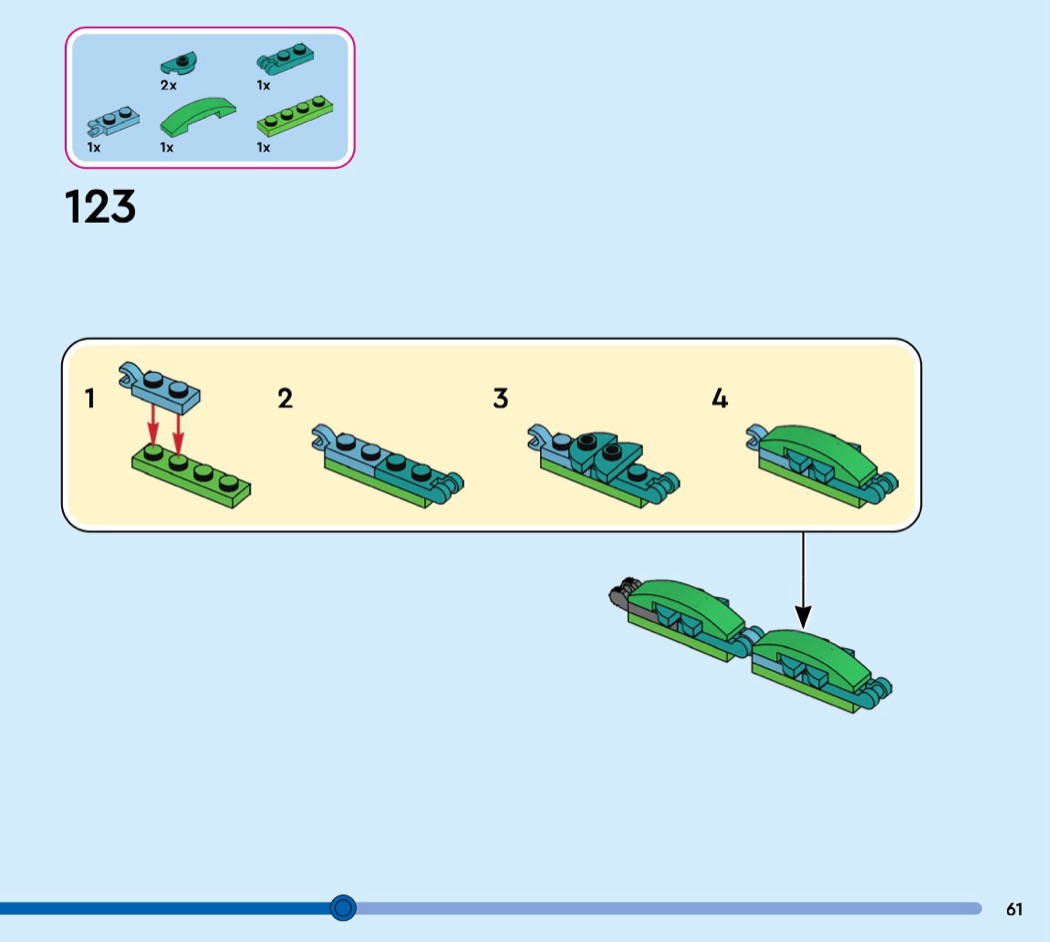 2x
1x
1x
1x
1x

123

1
2
3
4

61