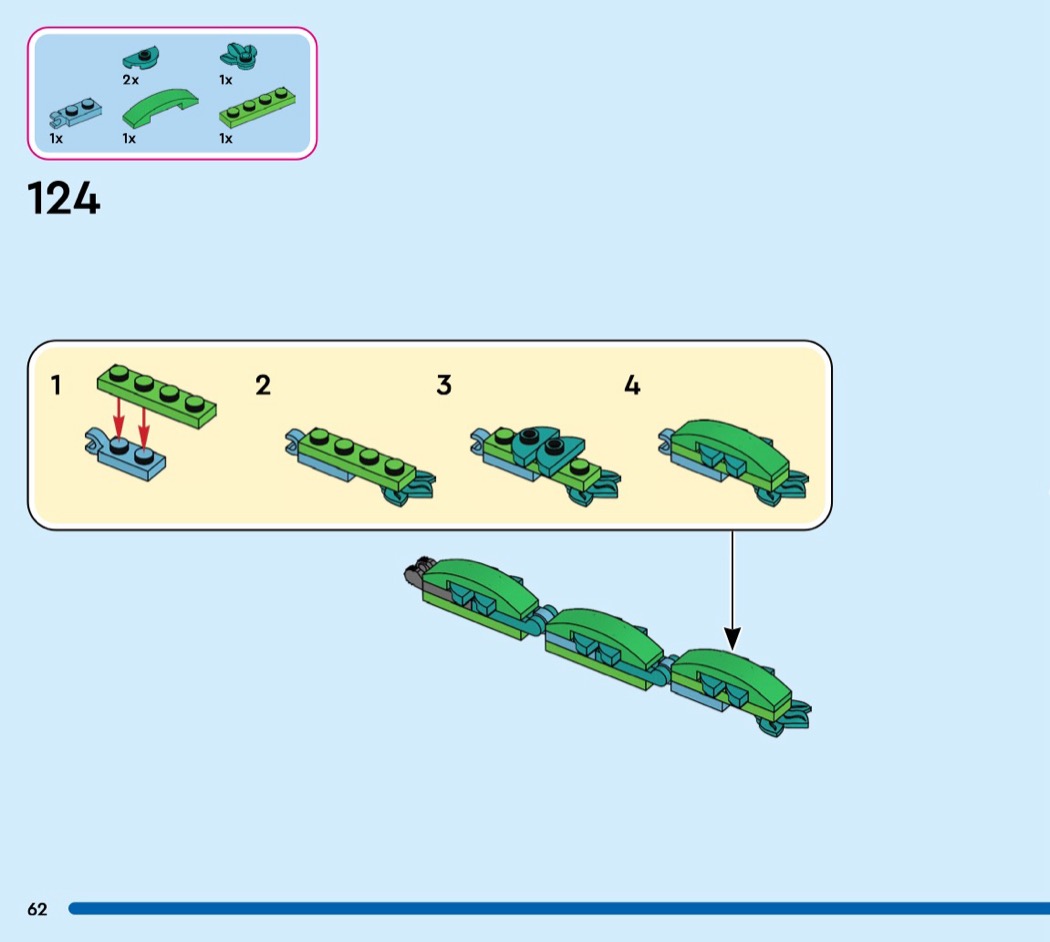 2x
1x
1x
1x
1x

124

1
2
3
4

62