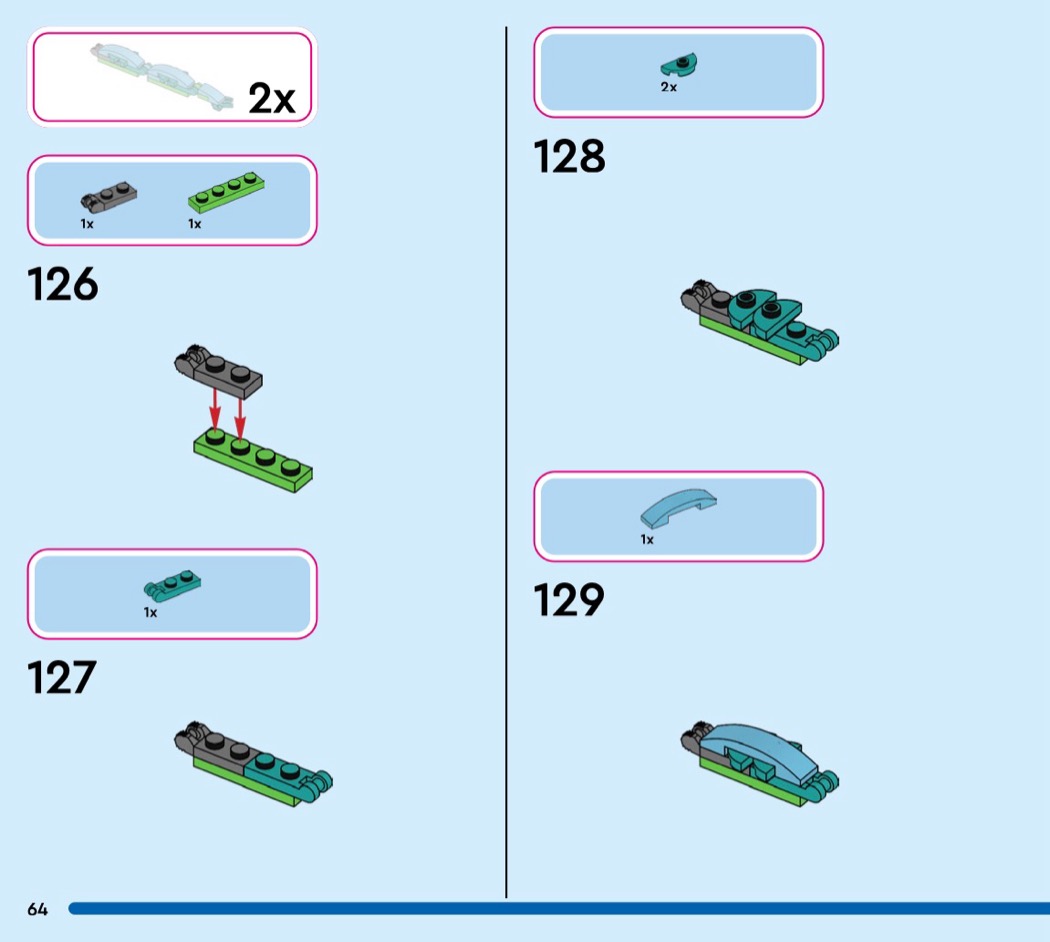 2x

1x 1x

126

1x

127

2x

128

1x

129

64