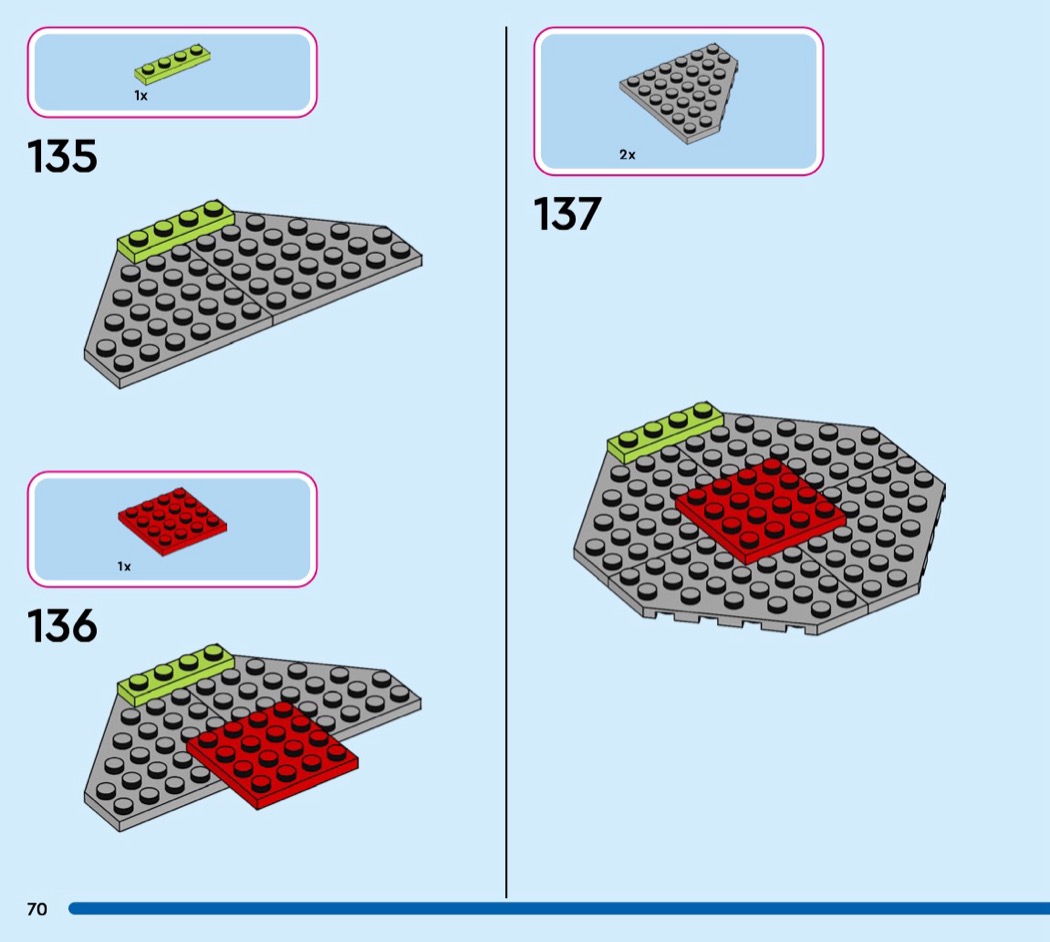 1x

135

1x

136

2x

137

70