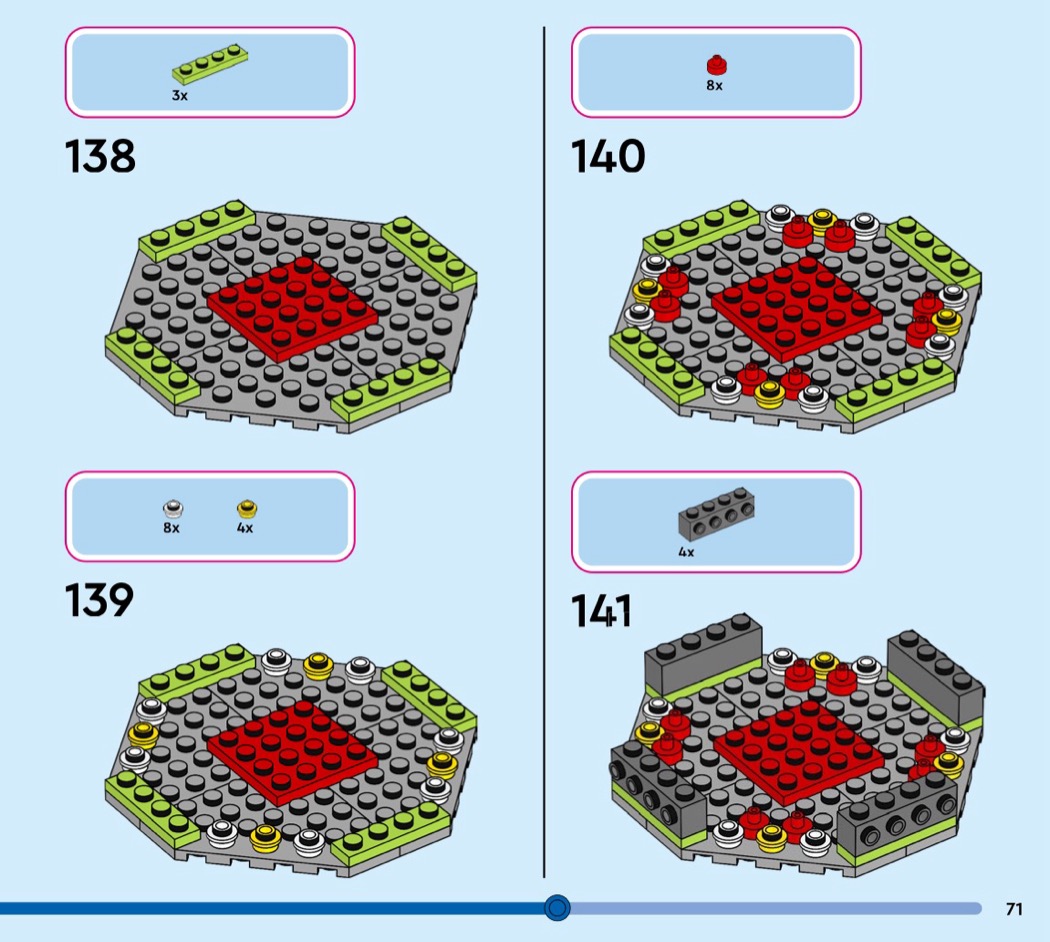 3x

138

8x 4x

139

8x

140

4x

141

71