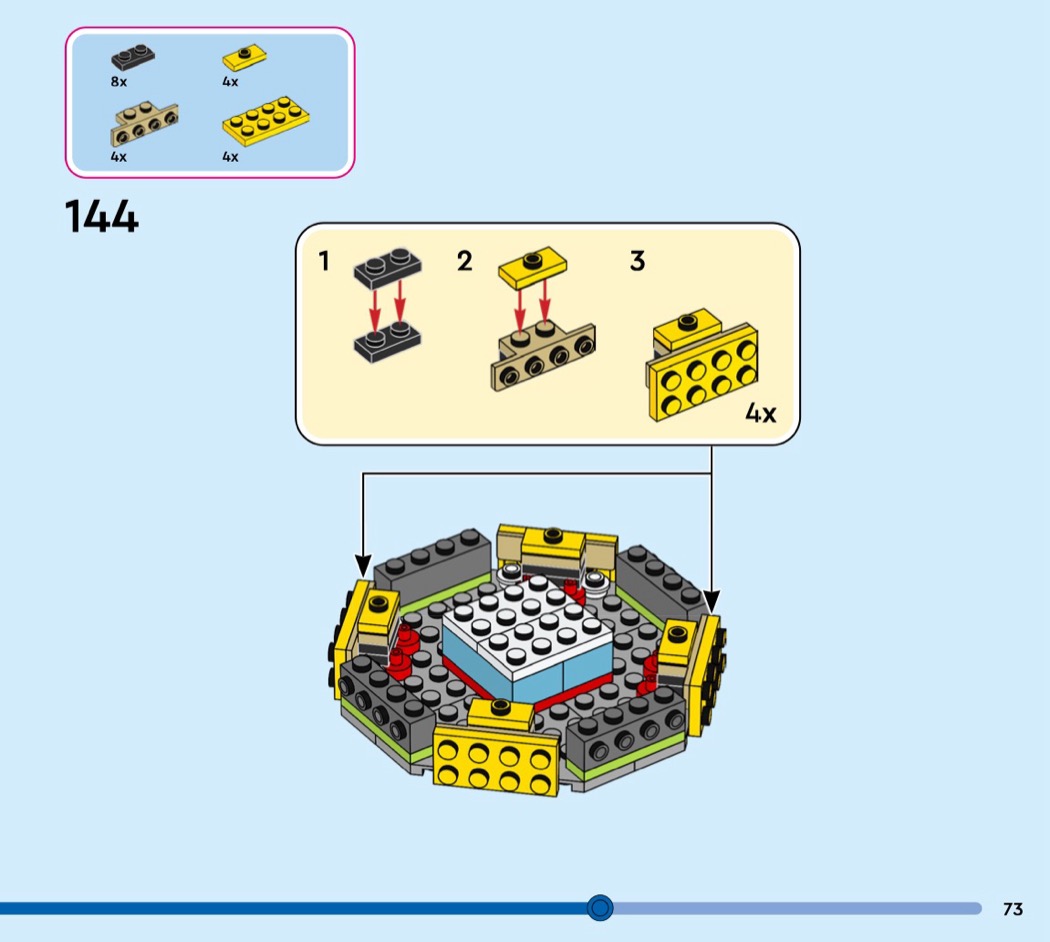 8x
4x
4x
4x

144

1
2
3

4x

73