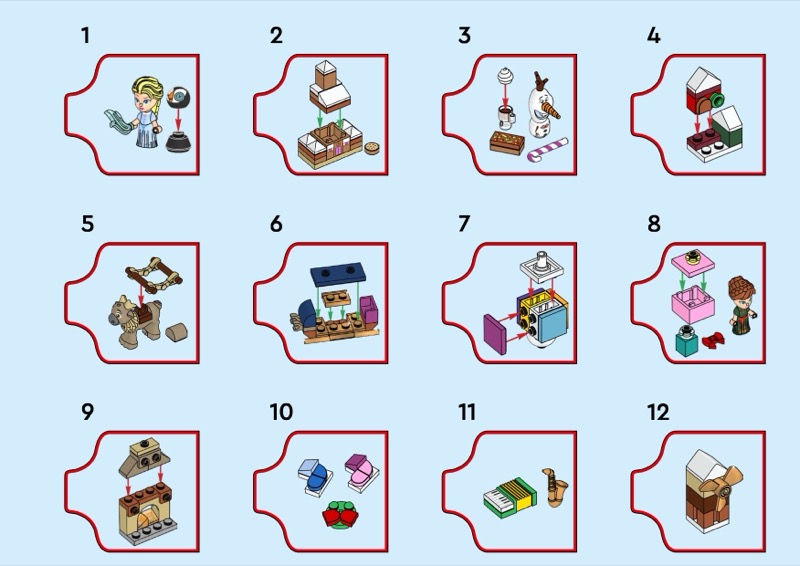 1

2

3

4

5

6

7

8

9

10

11

12