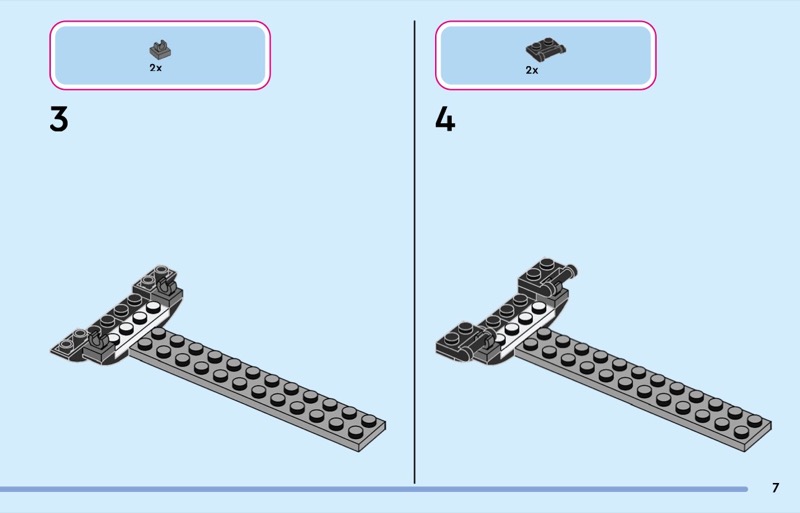 2x

3

2x

4

7