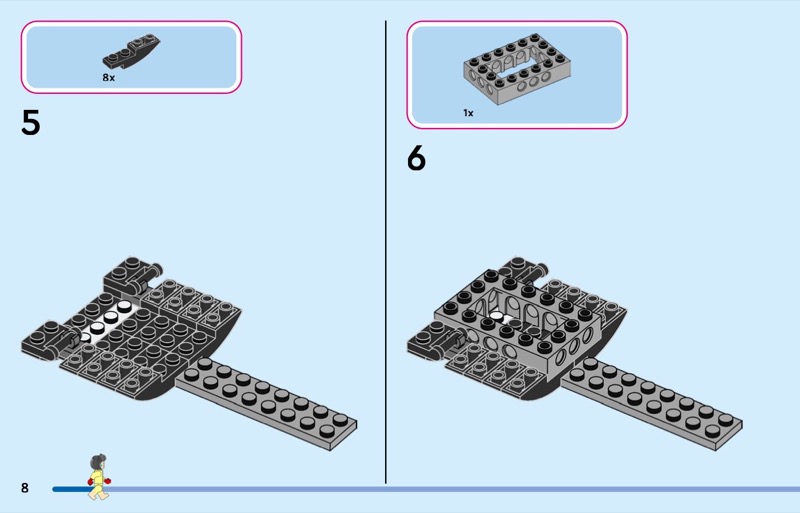 8x

5

1x

6

8