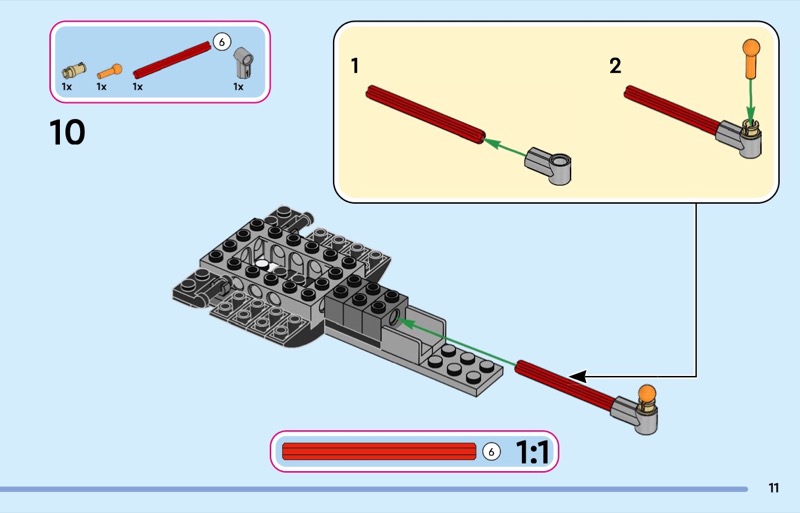 6

1x 1x 1x 1x

10

1

2

6 1:1

11